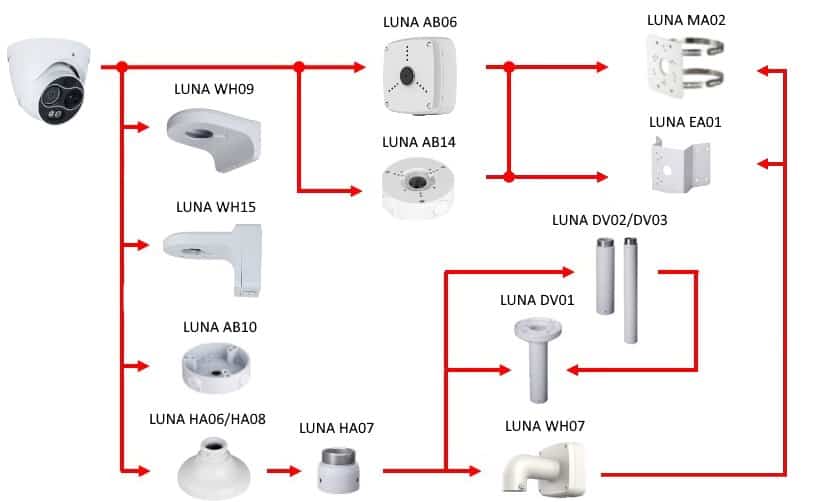 LUNA AB06

LUNA MA02

LUNA WH09

LUNA EA01

LUNA AB14

LUNA WH15

LUNA DV02/DV03

LUNA DV01

LUNA AB10

LUNA HA06/HA08

LUNA HA07

LUNA WH07