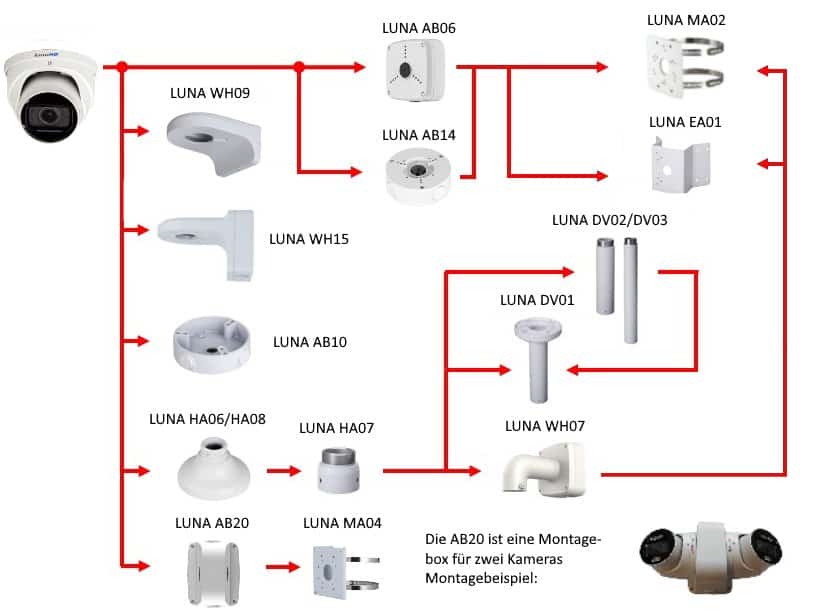 LUNA AB06

LUNA MA02

LUNA WH09

LUNA AB14

LUNA EA01

LUNA WH15

LUNA DV02/DV03

LUNA DV01

LUNA AB10

LUNA HA06/HA08

LUNA HA07

LUNA WH07

LUNA AB20

LUNA MA04

Die AB20 ist eine Montagebox für zwei Kameras Montagebeispiel: