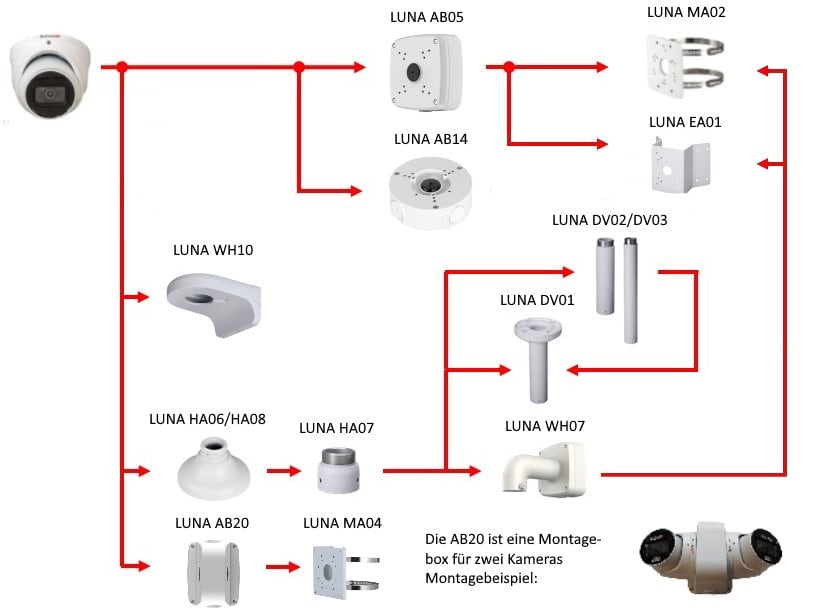 LUNA AB05

LUNA MA02

LUNA EA01

LUNA AB14

LUNA DV02/DV03

LUNA WH10

LUNA DV01

LUNA HA06/HA08

LUNA HA07

LUNA WH07

LUNA AB20

LUNA MA04

Die AB20 ist eine Montagebox für zwei Kameras Montagebeispiel: