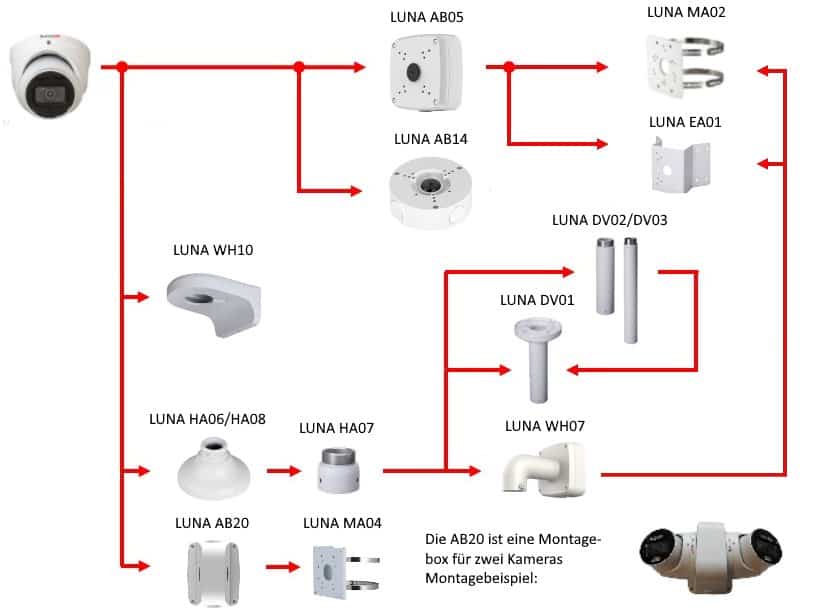 LUNA AB05

LUNA MA02

LUNA EA01

LUNA AB14

LUNA DV02/DV03

LUNA WH10

LUNA DV01

LUNA HA06/HA08

LUNA HA07

LUNA WH07

LUNA AB20

LUNA MA04

Die AB20 ist eine Montagebox für zwei Kameras Montagebeispiel: