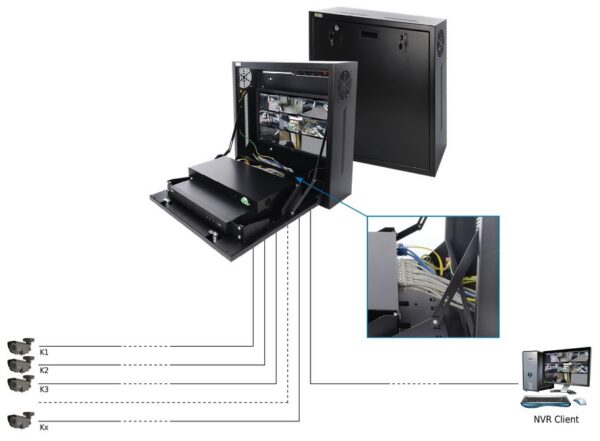 K1
K2
K3
Kx
NVR Client