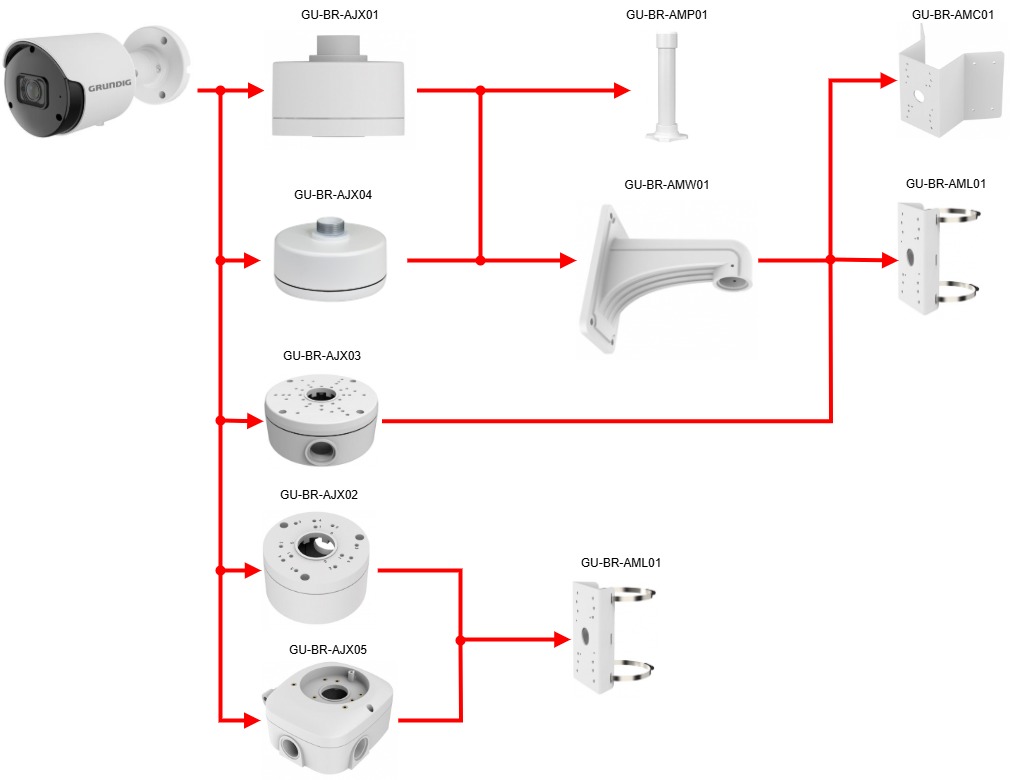 GRUNDIG

GU-BR-AJX01

GU-BR-AMP01

GU-BR-AMC01

GU-BR-AJX04

GU-BR-AMW01

GU-BR-AML01

GU-BR-AJX03

GU-BR-AJX02

GU-BR-AML01

GU-BR-AJX05