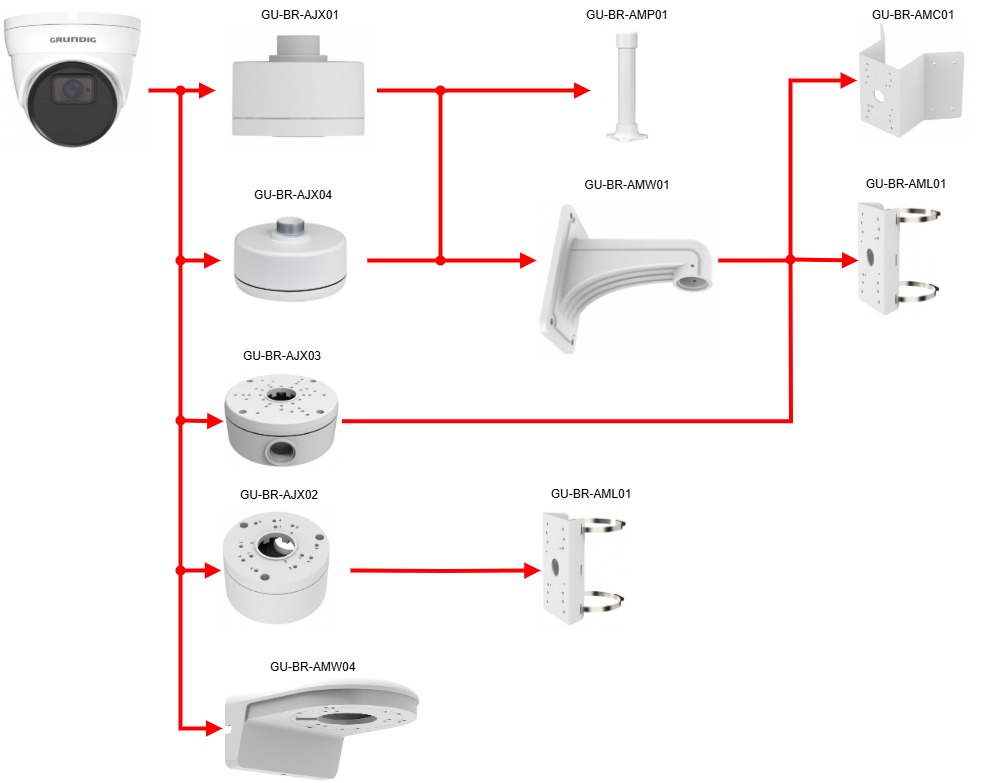 GRUNDIG

GU-BR-AJX01

GU-BR-AMP01

GU-BR-AMC01

GU-BR-AJX04

GU-BR-AMW01

GU-BR-AML01

GU-BR-AJX03

GU-BR-AJX02

GU-BR-AML01

GU-BR-AMW04