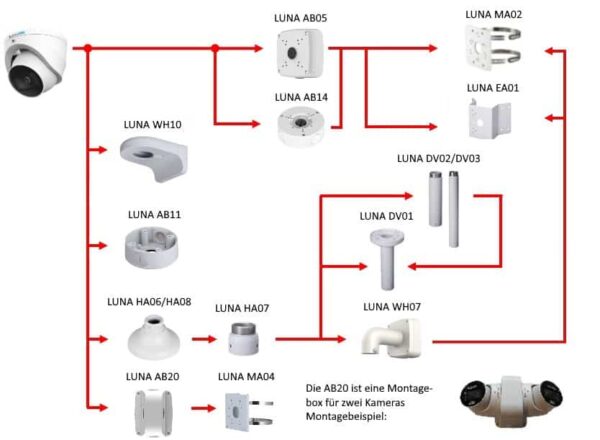 LUNA AB05

LUNA MA02

LUNA AB14

LUNA EA01

LUNA WH10

LUNA DV02/DV03

LUNA AB11

LUNA DV01

LUNA HA06/HA08

LUNA HA07

LUNA WH07

LUNA AB20

LUNA MA04

Die AB20 ist eine Montagebox für zwei Kameras Montagebeispiel: