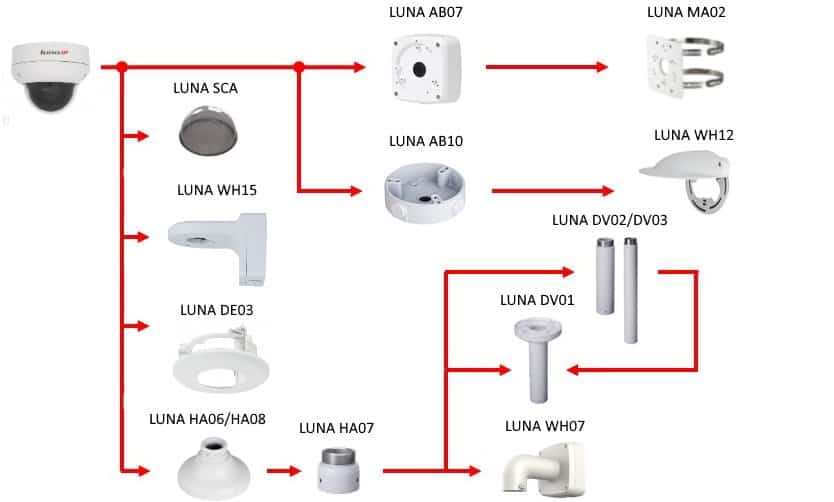 LUNA AB07

LUNA MA02

LUNA SCA

LUNA AB10

LUNA WH12

LUNA WH15

LUNA DV02/DV03

LUNA DE03

LUNA DV01

LUNA HA06/HA08

LUNA HA07

LUNA WH07