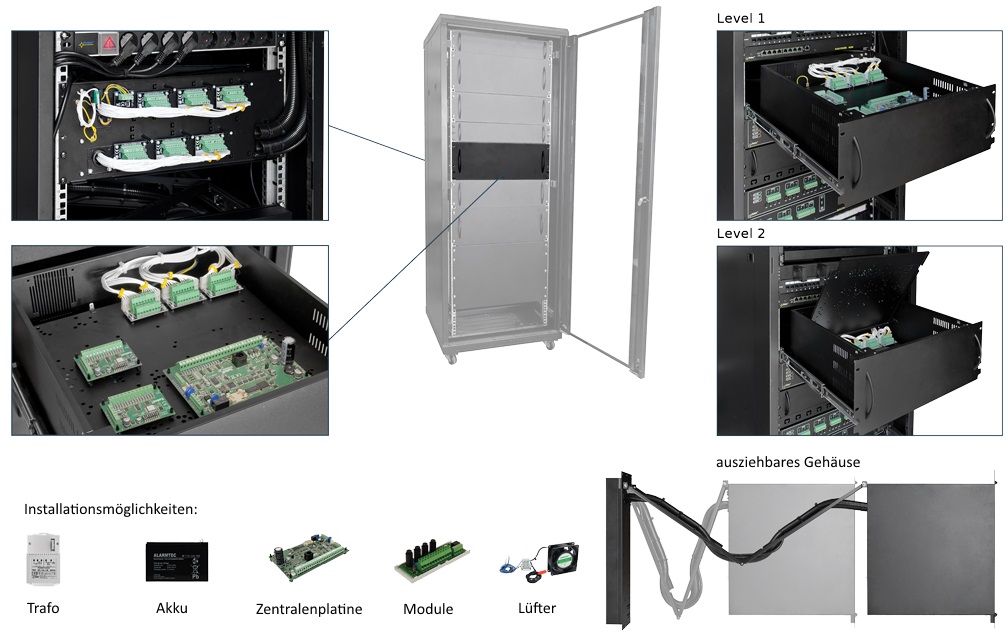 Level 1

Level 2

ausziehbares Gehäuse

Installationsmöglichkeiten:

ALARMTEC

Trafo

Akku

Zentralenplatine

Module

Lüfter