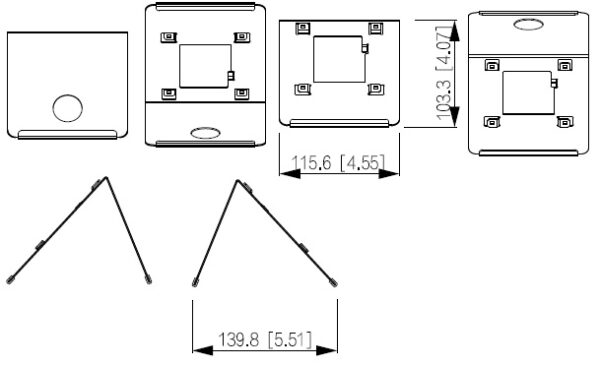 103.3 [4.07]

115.6 [4.55]

139.8 [5.51]