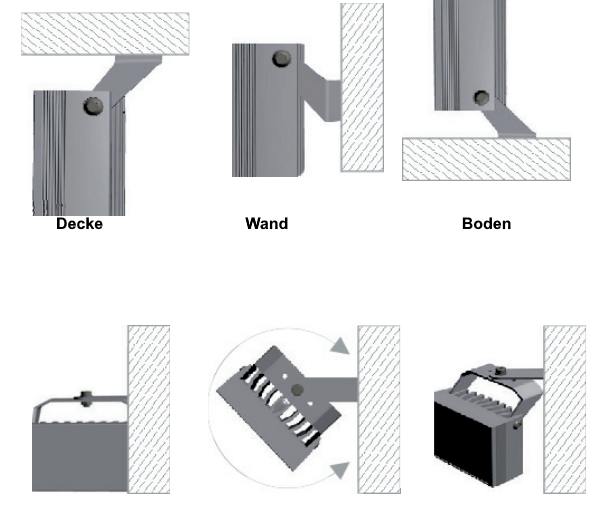 Decke

Wand

Boden